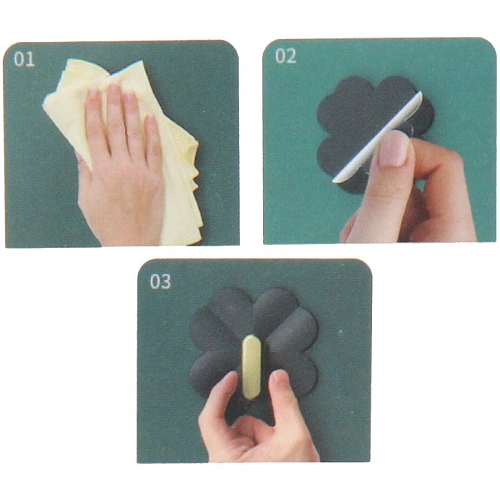 01

02

03